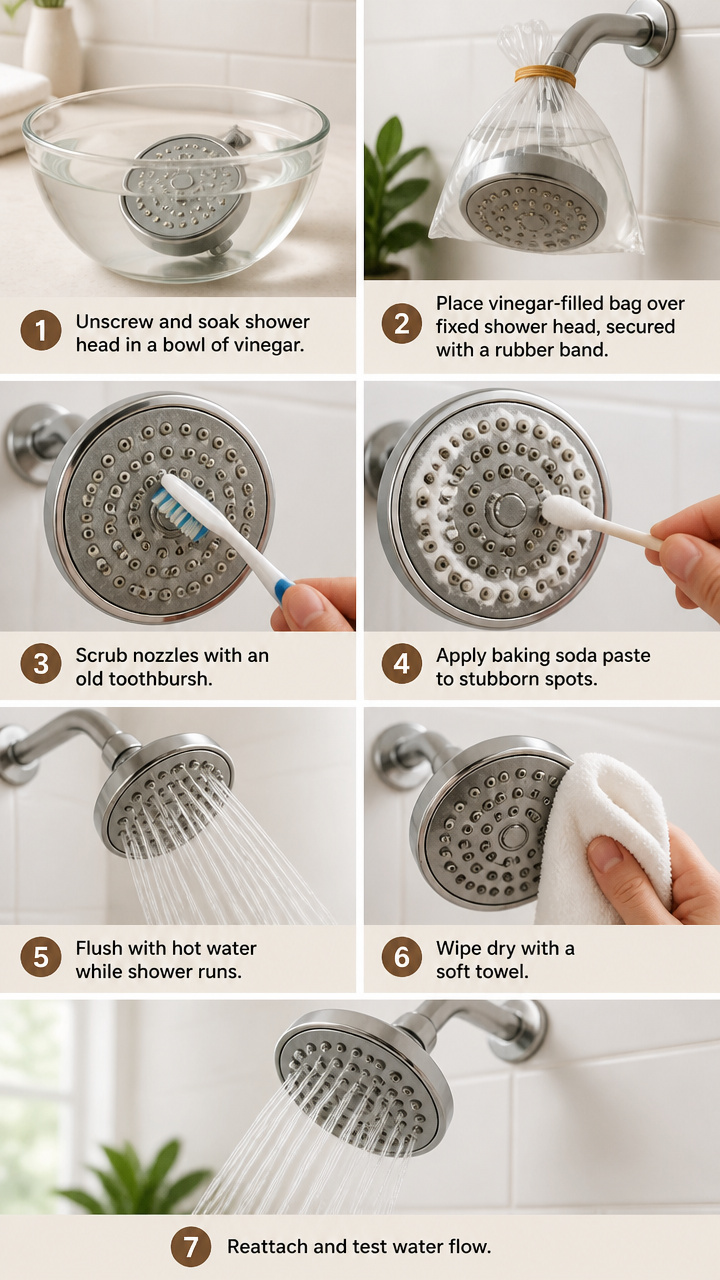 1 Unscrew and soak shower head in a bowl of vinegar.

2 Place vinegar-filled bag over fixed shower head, secured with a rubber band.

3 Scrub nozzles with an old toothbursh.

4 Apply baking soda paste to stubborn spots.

5 Flush with hot water while shower runs.

6 Wipe dry with a soft towel.

7 Reattach and test water flow.