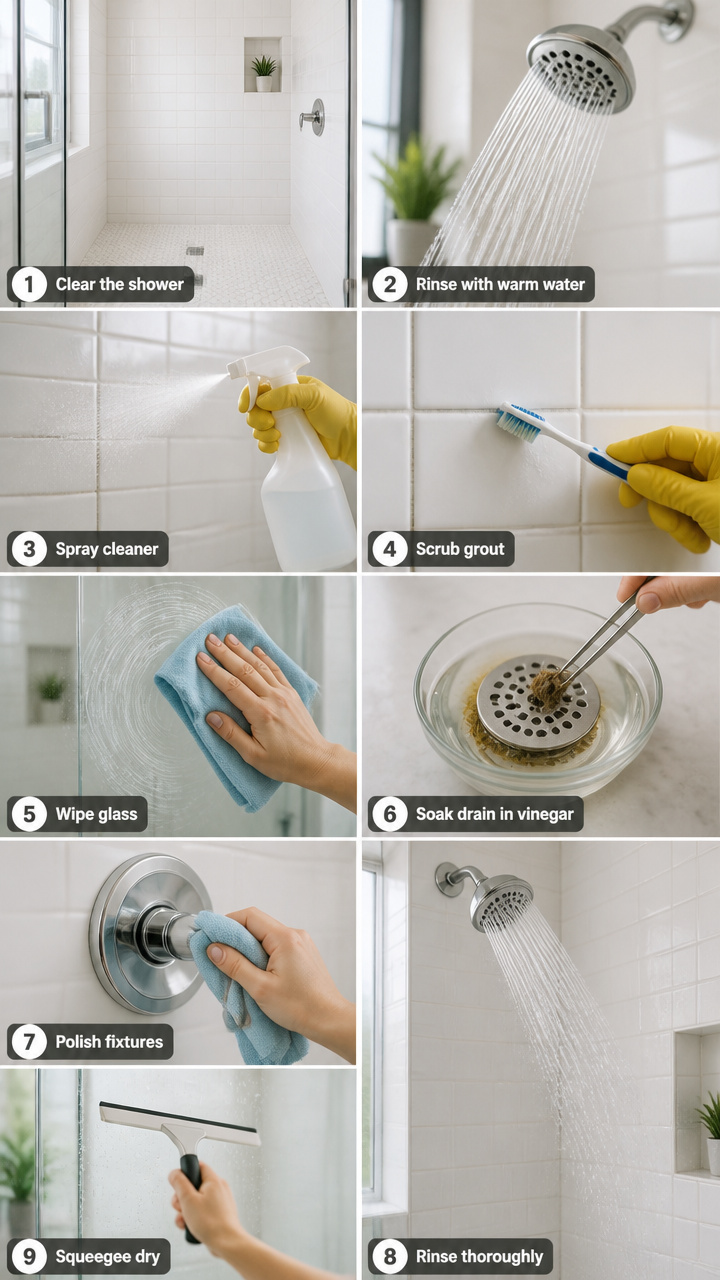 1 Clear the shower

2 Rinse with warm water

3 Spray cleaner

4 Scrub grout

5 Wipe glass

6 Soak drain in vinegar

7 Polish fixtures

8 Rinse thoroughly

9 Squeegee dry