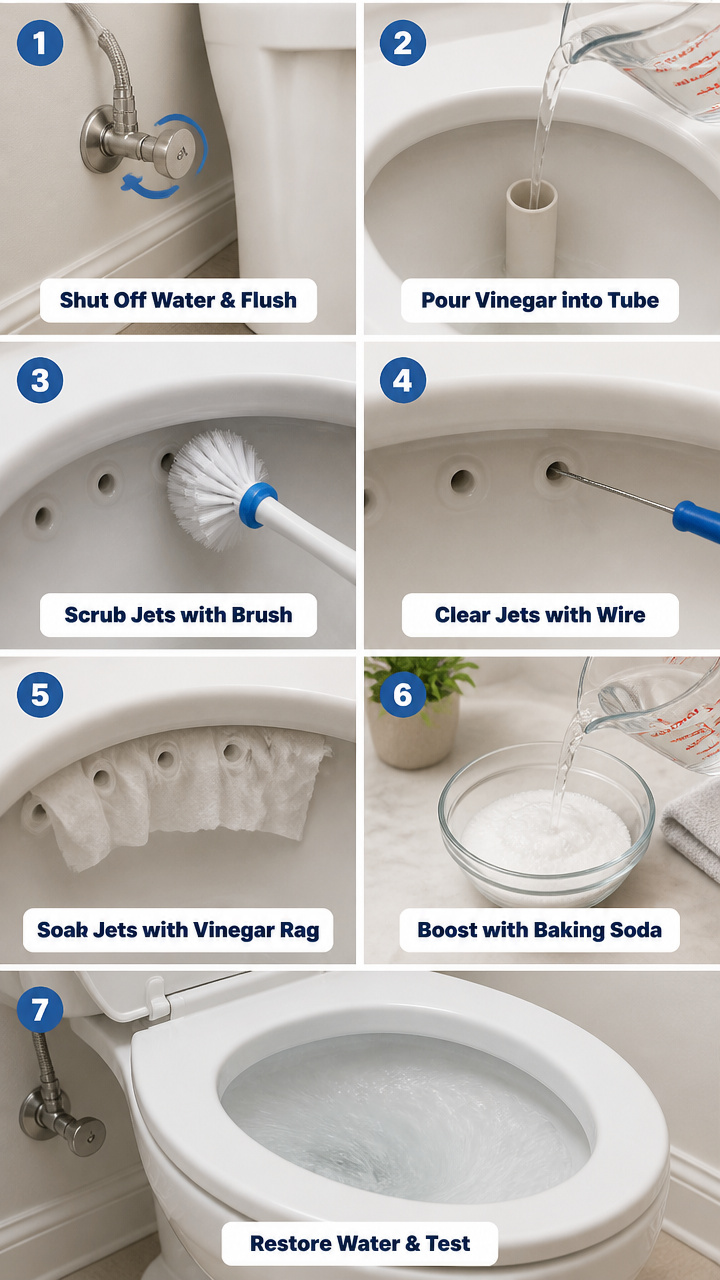 1
Shut Off Water & Flush

2
Pour Vinegar into Tube

3
Scrub Jets with Brush

4
Clear Jets with Wire

5
Soak Jets with Vinegar Rag

6
Boost with Baking Soda

7
Restore Water & Test